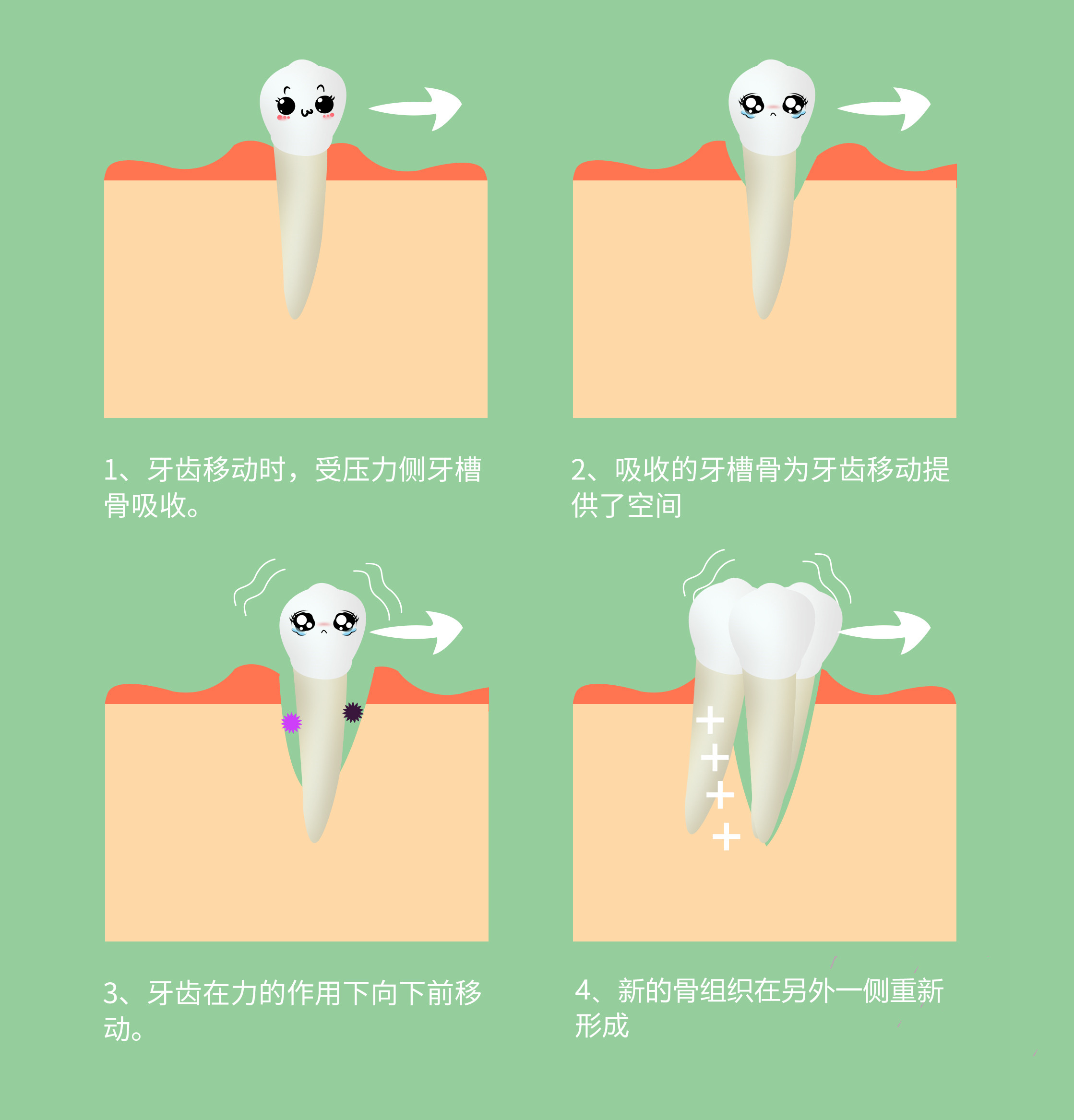 1、牙齿移动时，受压力侧牙槽骨吸收。

2、吸收的牙槽骨为牙齿移动提供了空间

3、牙齿在力的作用下向下前移动。

4、新的骨组织在另外一侧重新形成