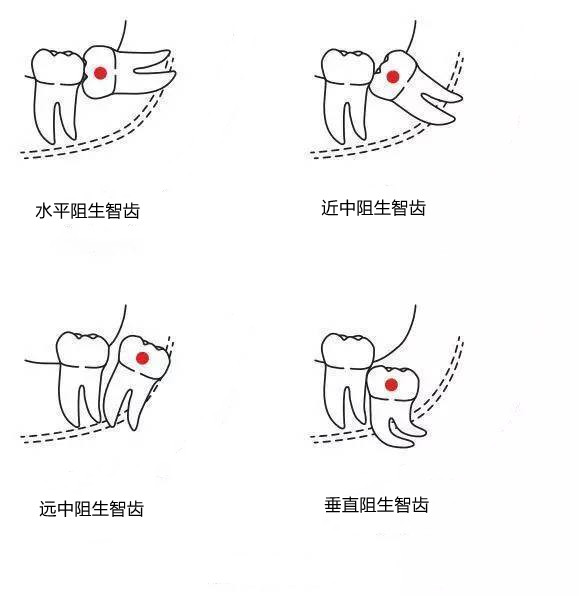 水平阻生智齿

近中阻生智齿

远中阻生智齿

垂直阻生智齿