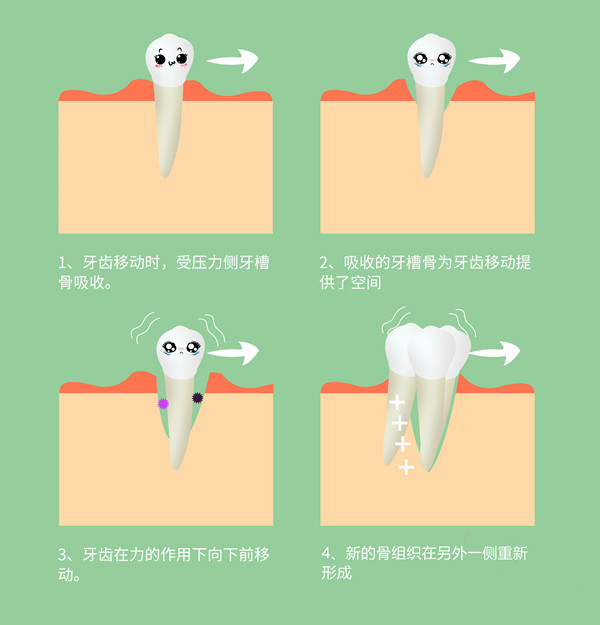 1、牙齿移动时，受压力侧牙槽骨吸收。

2、吸收的牙槽骨为牙齿移动提供了空间

3、牙齿在力的作用下向下前移动。

4、新的骨组织在另外一侧重新形成